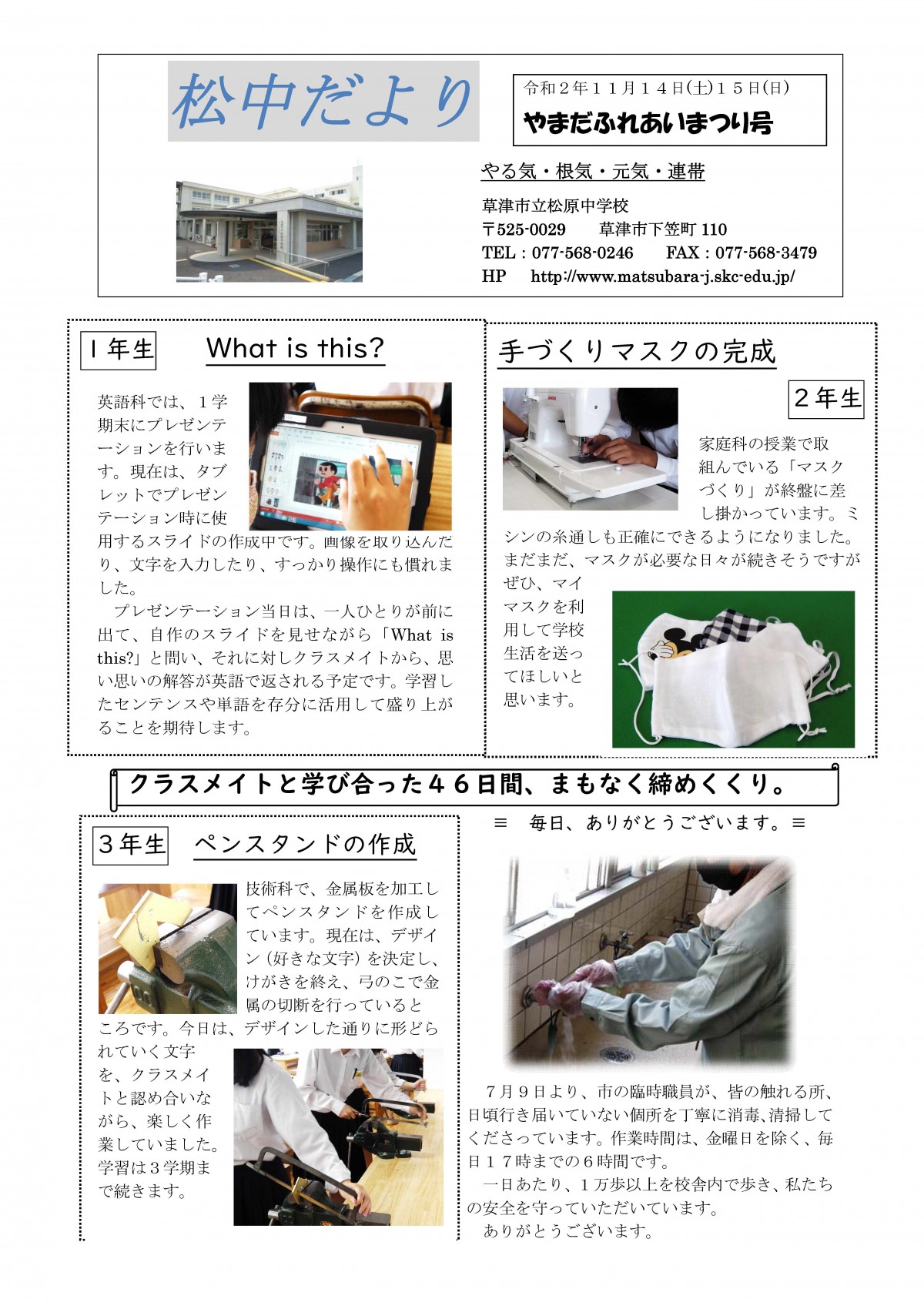 松中だより

令和２年１１月１４日(土)１５日(日)
やまだふれあいまつり号

やる気・根気・元気・連帯

草津市立松原中学校
〒525-0029　草津市下笠町 110
TEL：077-568-0246　FAX：077-568-3479
HP　http://www.matsubara-j.skc-edu.jp/

１年生　What is this?

英語科では、１学期末にプレゼンテーションを行います。現在は、タブレットでプレゼンテーション時に使用するスライドの作成中です。画像を取り込んだり、文字を入力したり、すっかり操作にも慣れました。

プレゼンテーション当日は、一人ひとりが前に出て、自作のスライドを見せながら「What is this?」と問い、それに対しクラスメイトから、思い思いの解答が英語で返される予定です。学習したセンテンスや単語を存分に活用して盛り上がることを期待します。

手づくりマスクの完成

２年生

家庭科の授業で取組んでいる「マスクづくり」が終盤に差し掛かっています。ミシンの糸通しも正確にできるようになりました。まだまだ、マスクが必要な日々が続きそうですがぜひ、マイマスクを利用して学校生活を送ってほしいと思います。

クラスメイトと学び合った４６日間、まもなく締めくくり。

３年生　ペンスタンドの作成

技術科で、金属板を加工してペンスタンドを作成しています。現在は、デザイン（好きな文字）を決定し、けがきを終え、弓のこで金属の切断を行っているところです。今日は、デザインした通りに形どられていく文字を、クラスメイトと認め合いながら、楽しく作業していました。学習は３学期まで続きます。

≡　毎日、ありがとうございます。≡

７月９日より、市の臨時職員が、皆の触れる所、日頃行き届いていない個所を丁寧に消毒、清掃してくださっています。作業時間は、金曜日を除く、毎日１７時までの６時間です。

一日あたり、１万歩以上を校舎内で歩き、私たちの安全を守っていただいています。

ありがとうございます。